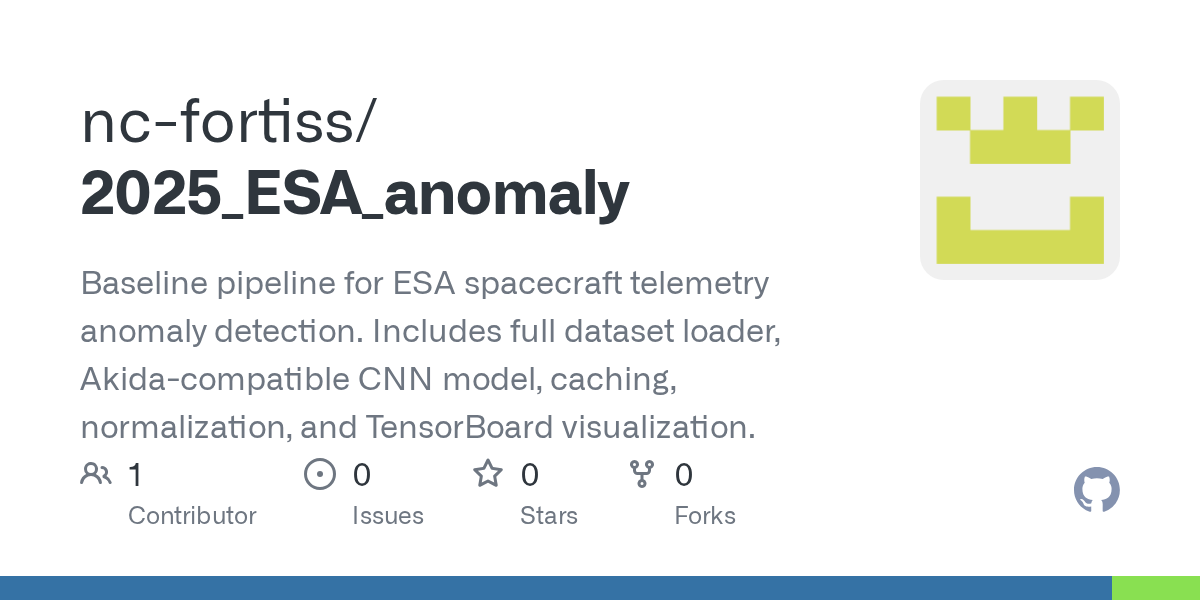 nc-fortiss/
2025_ESA_anomaly

Baseline pipeline for ESA spacecraft telemetry anomaly detection. Includes full dataset loader, Akida-compatible CNN model, caching, normalization, and TensorBoard visualization.

1
Contributor

0
Issues

0
Stars

0
Forks