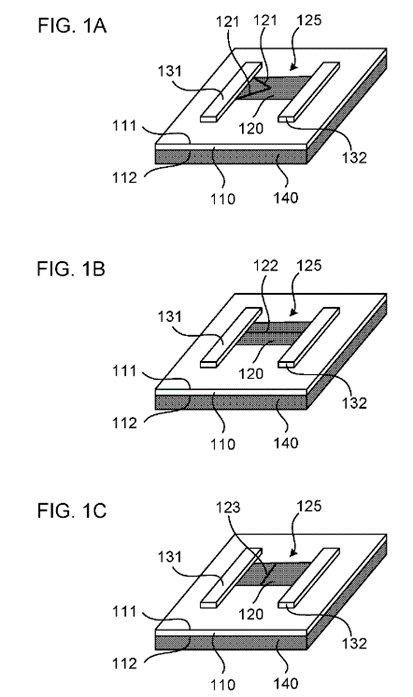 FIG. 1A

121 121 125
131
120
111
132
112
110 140

FIG. 1B

122 125
131
120
111
132
112
110 140

FIG. 1C

123 125
131
120
111
132
112
110 140